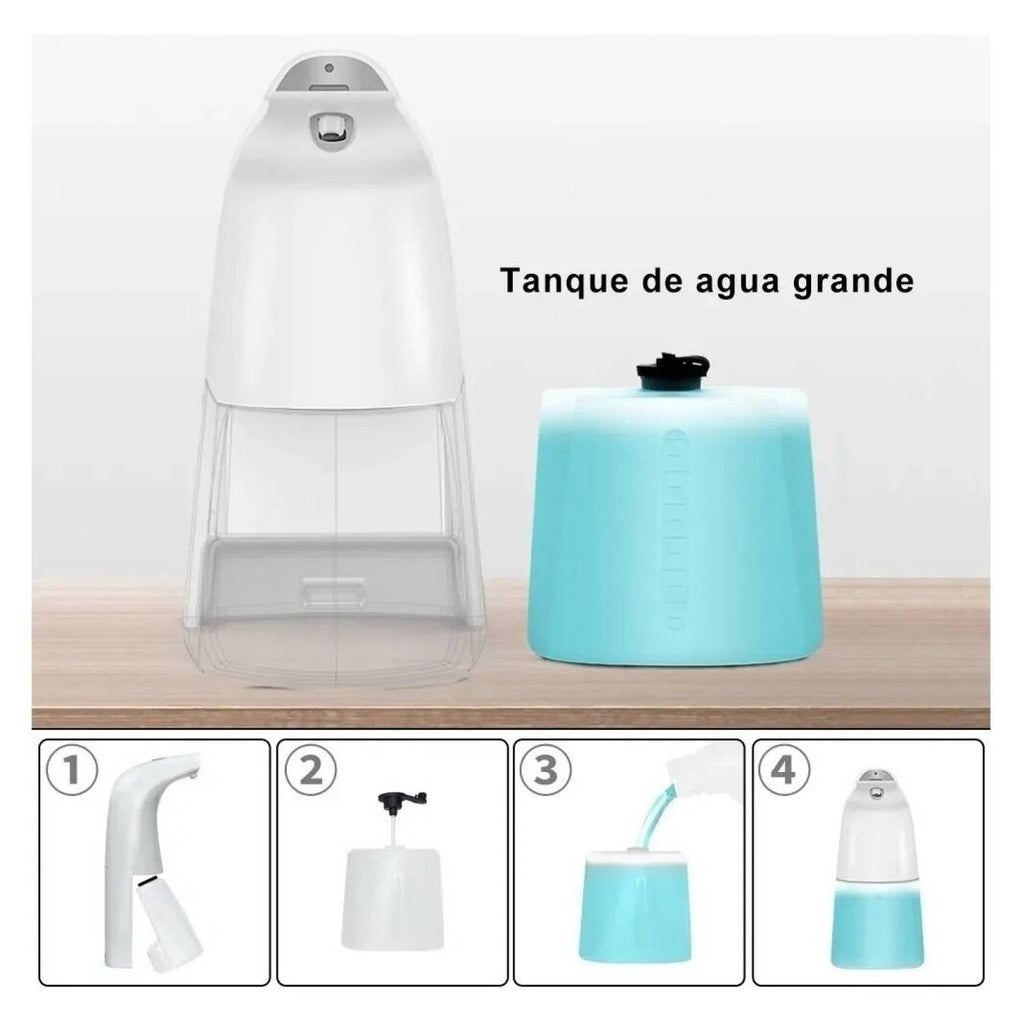 Tanque de agua grande

1

2

3

4