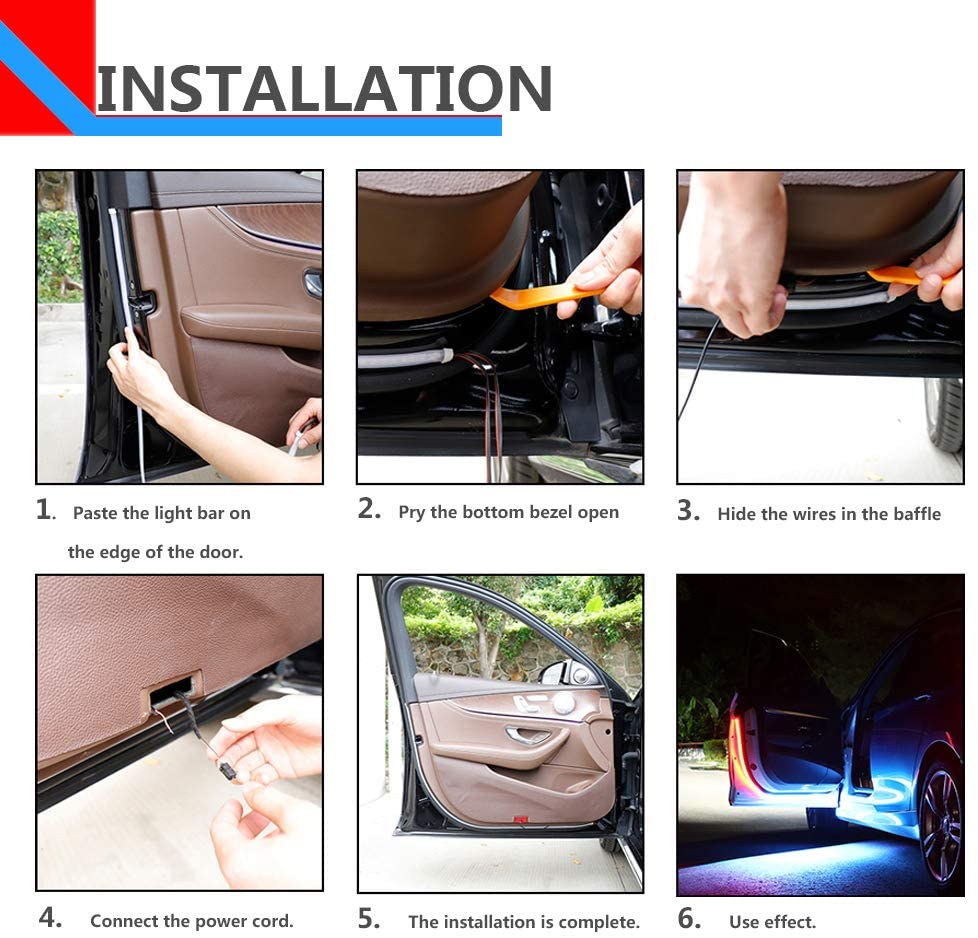 INSTALLATION

1. Paste the light bar on the edge of the door.

2. Pry the bottom bezel open

3. Hide the wires in the baffle

4. Connect the power cord.

5. The installation is complete.

6. Use effect.